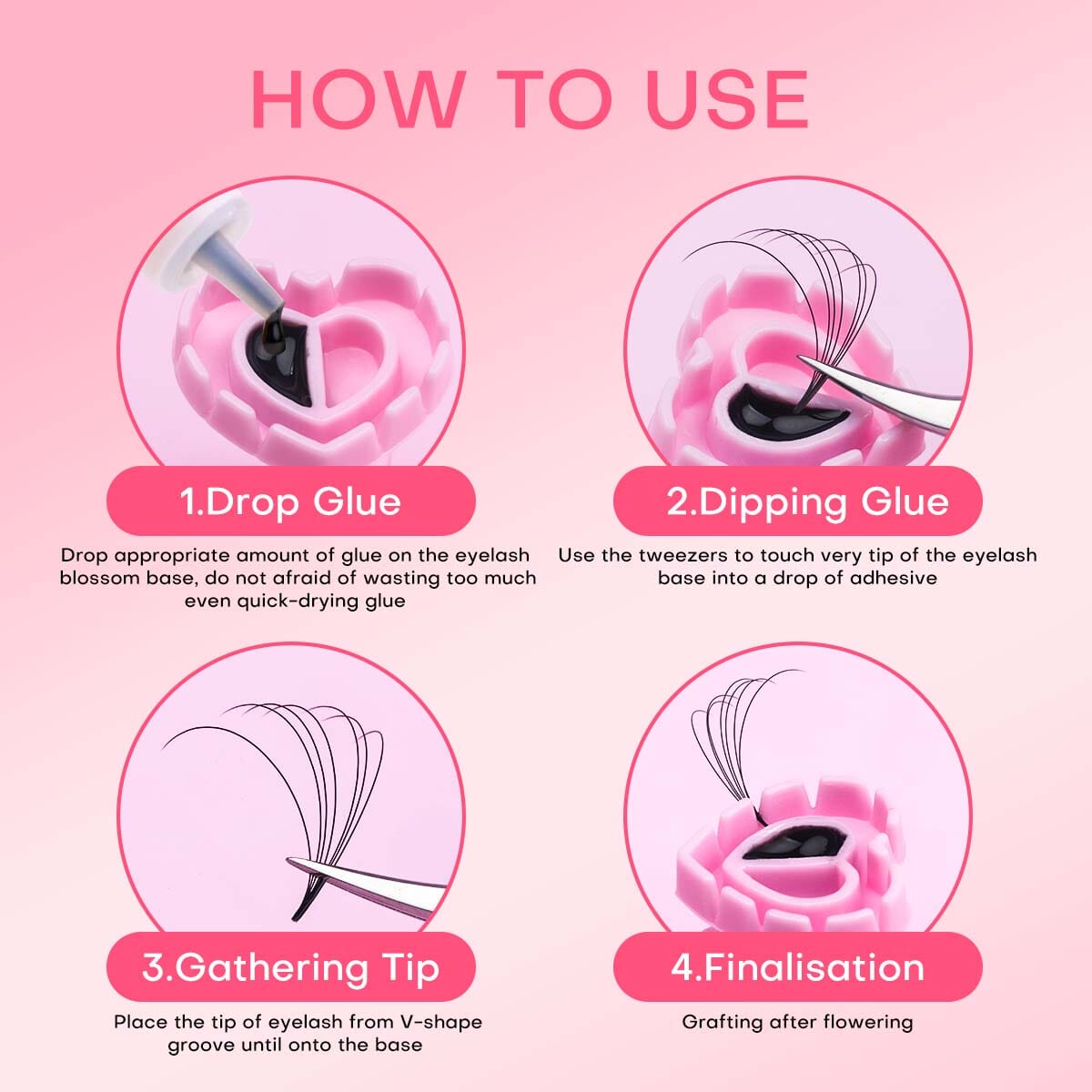 HOW TO USE

1.Drop Glue

Drop appropriate amount of glue on the eyelash blossom base, do not afraid of wasting too much even quick-drying glue

2.Dipping Glue

Use the tweezers to touch very tip of the eyelash base into a drop of adhesive

3.Gathering Tip

Place the tip of eyelash from V-shape groove until onto the base

4.Finalisation

Grafting after flowering