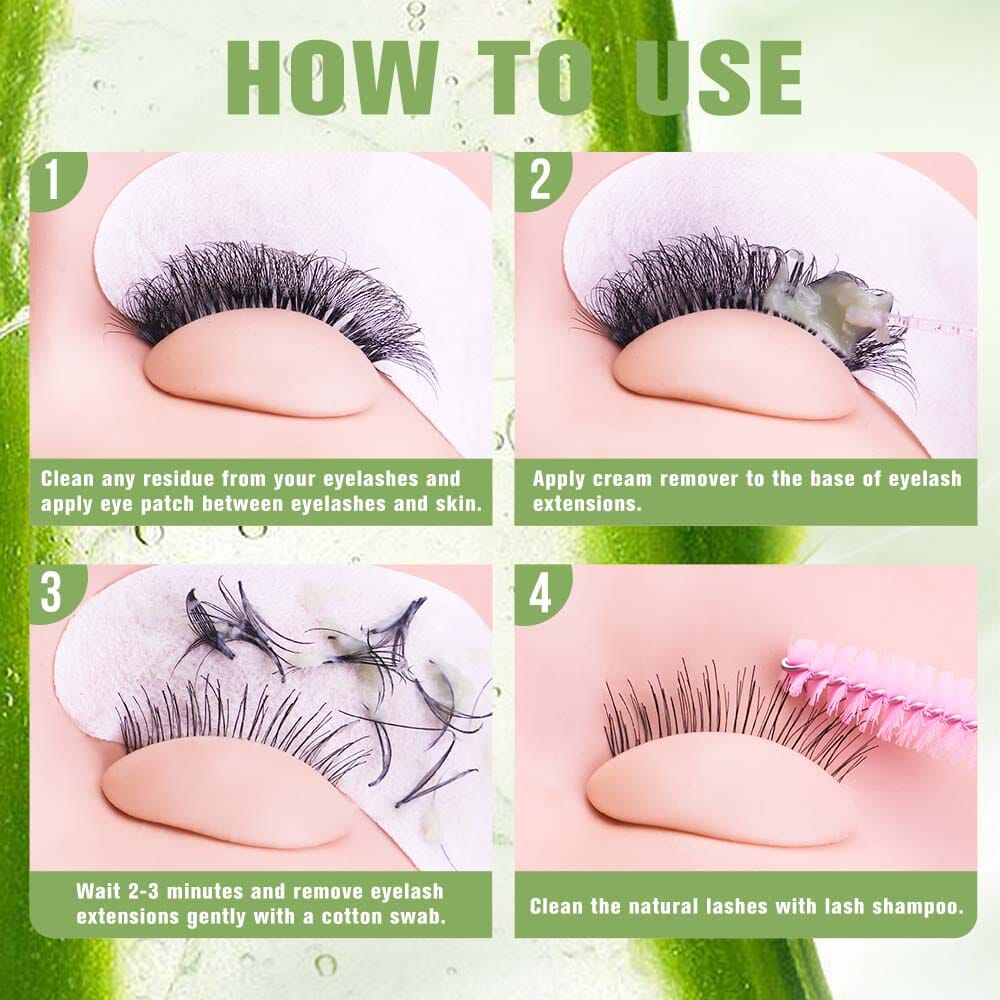 HOW TO USE

1

Clean any residue from your eyelashes and apply eye patch between eyelashes and skin.

2

Apply cream remover to the base of eyelash extensions.

3

Wait 2-3 minutes and remove eyelash extensions gently with a cotton swab.

4

Clean the natural lashes with lash shampoo.