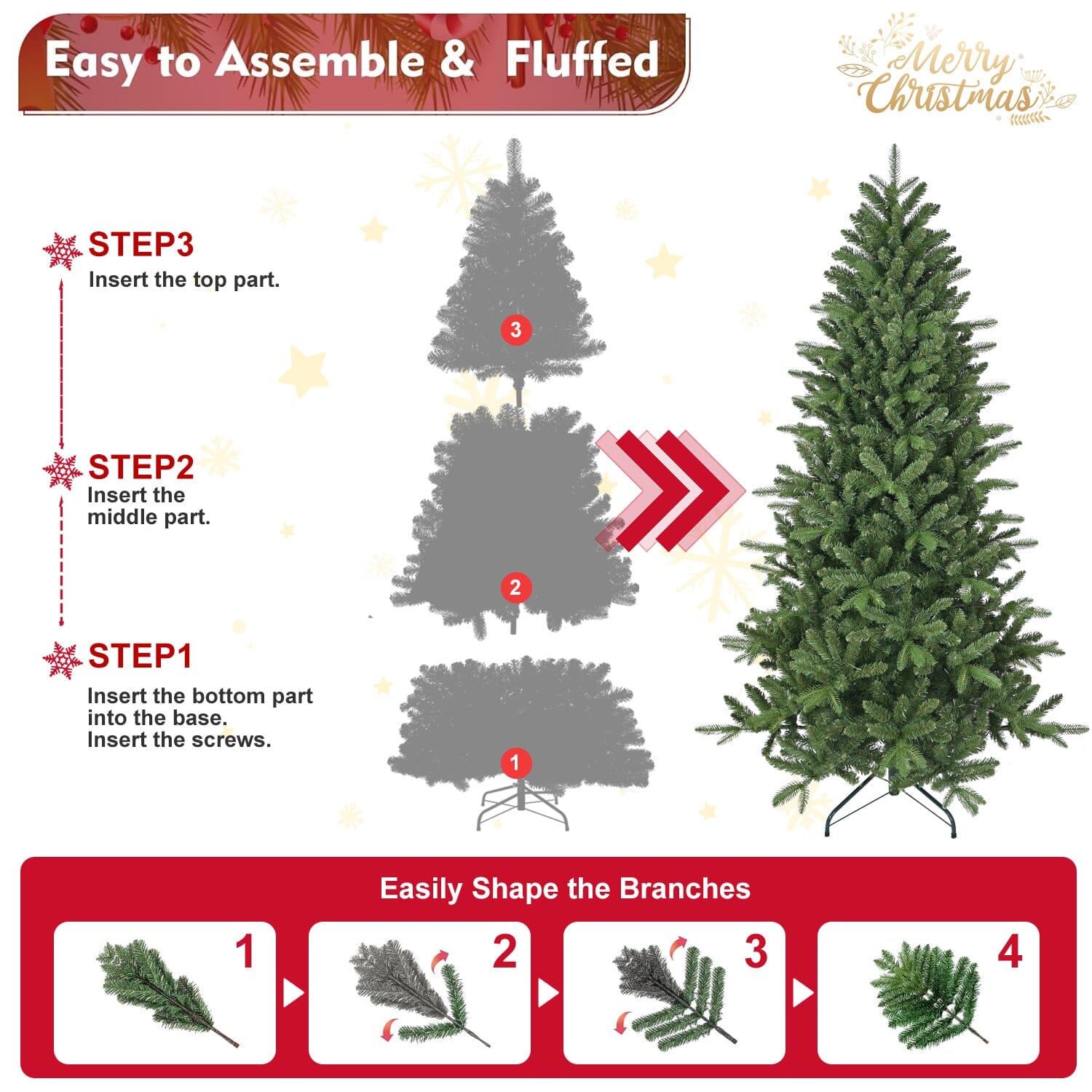 Easy to Assemble & Fluffed

Merry Christmas

STEP3
Insert the top part.

STEP2
Insert the middle part.

STEP1
Insert the bottom part into the base. Insert the screws.

3

2

1

Easily Shape the Branches

1

2

3

4