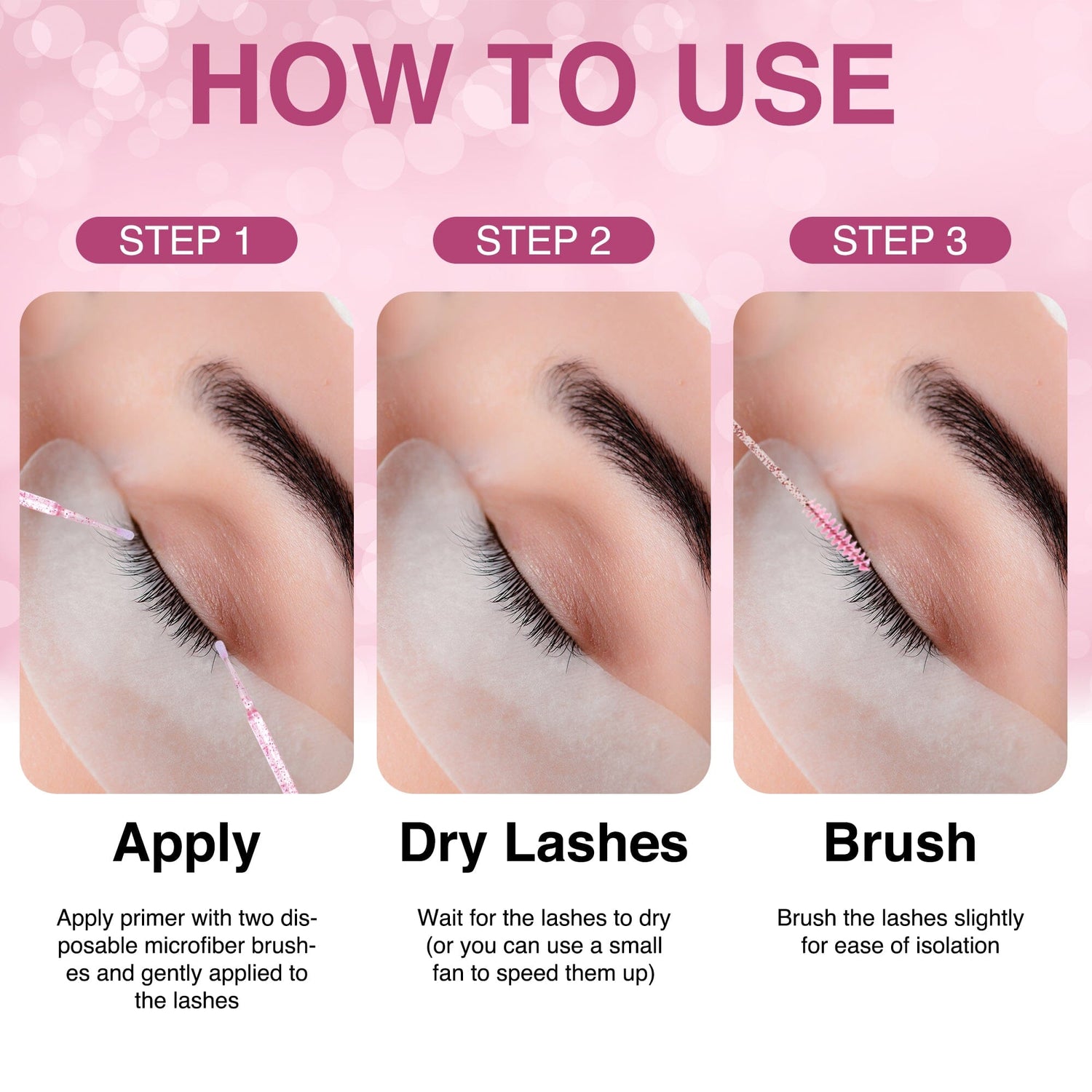 HOW TO USE

STEP 1

Apply

Apply primer with two disposable microfiber brushes and gently applied to the lashes

STEP 2

Dry Lashes

Wait for the lashes to dry (or you can use a small fan to speed them up)

STEP 3

Brush

Brush the lashes slightly for ease of isolation