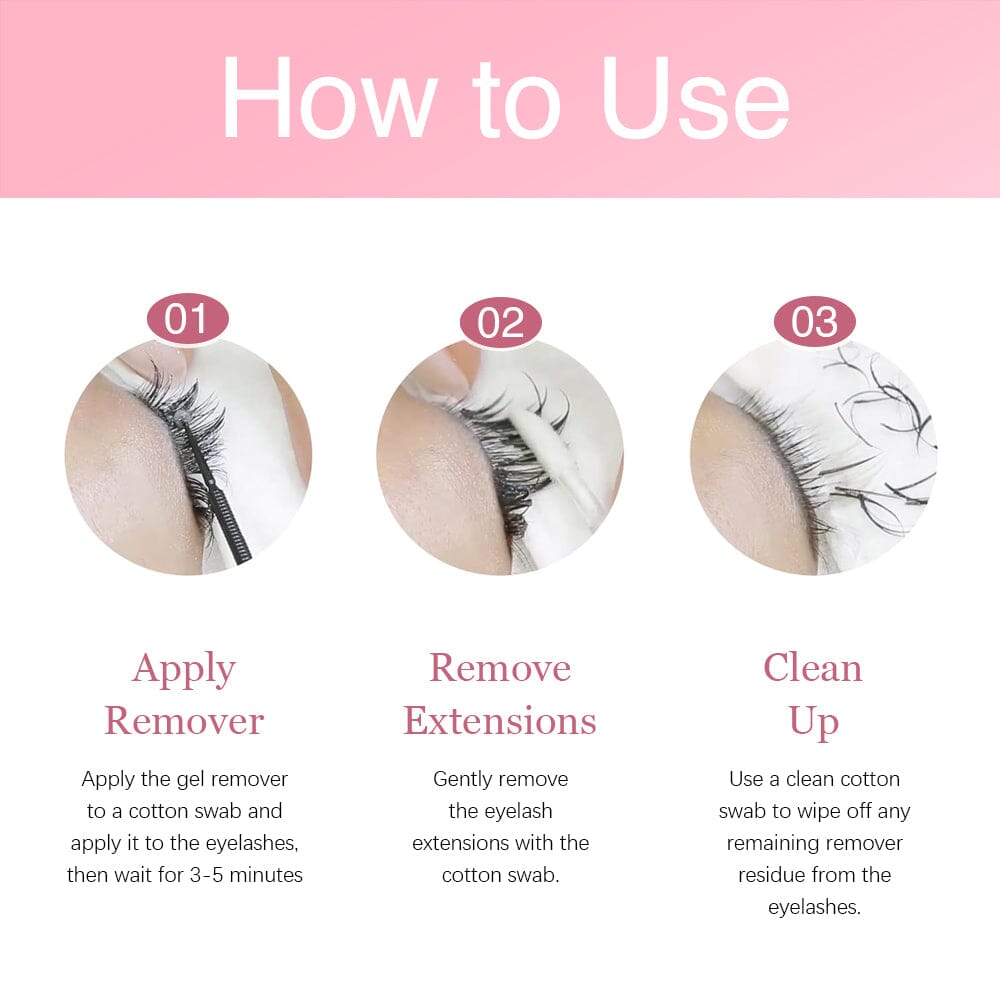 How to Use

01

Apply Remover

Apply the gel remover to a cotton swab and apply it to the eyelashes, then wait for 3-5 minutes

02

Remove Extensions

Gently remove the eyelash extensions with the cotton swab.

03

Clean Up

Use a clean cotton swab to wipe off any remaining remover residue from the eyelashes.