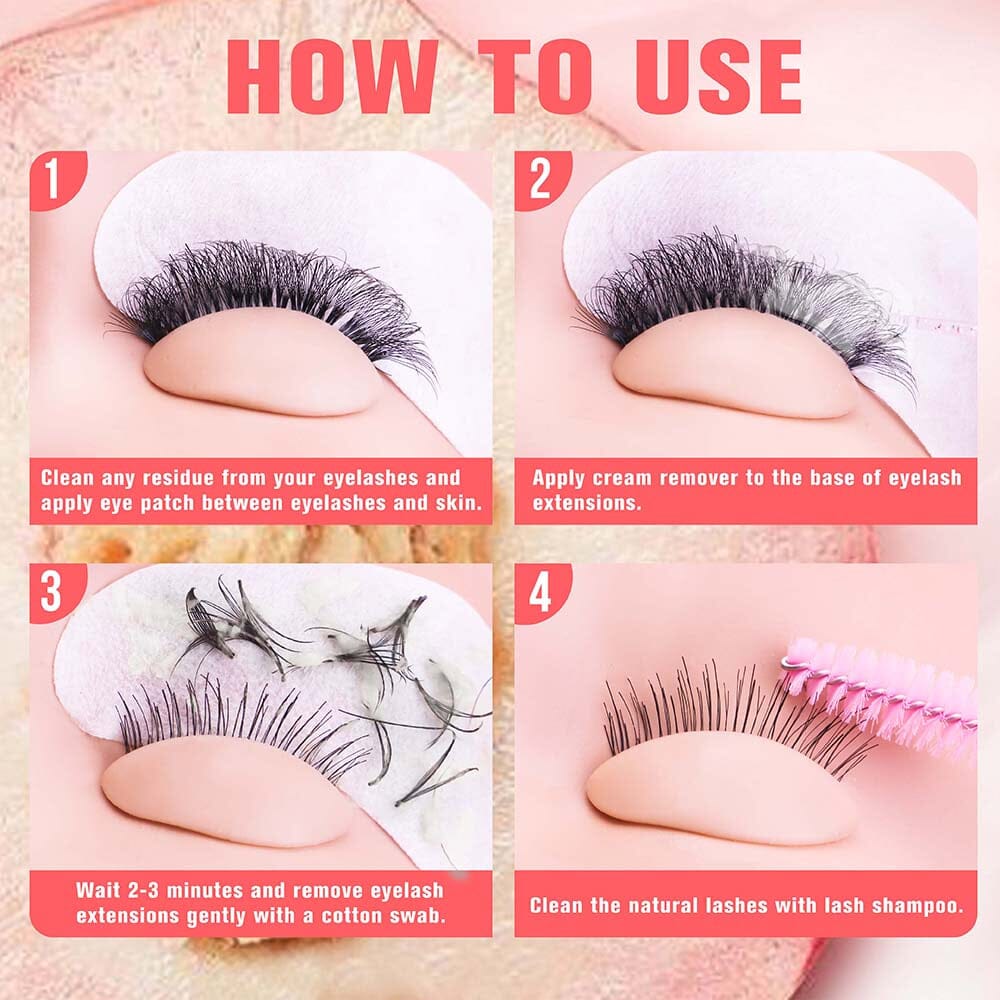 HOW TO USE

1

Clean any residue from your eyelashes and apply eye patch between eyelashes and skin.

2

Apply cream remover to the base of eyelash extensions.

3

Wait 2-3 minutes and remove eyelash extensions gently with a cotton swab.

4

Clean the natural lashes with lash shampoo.