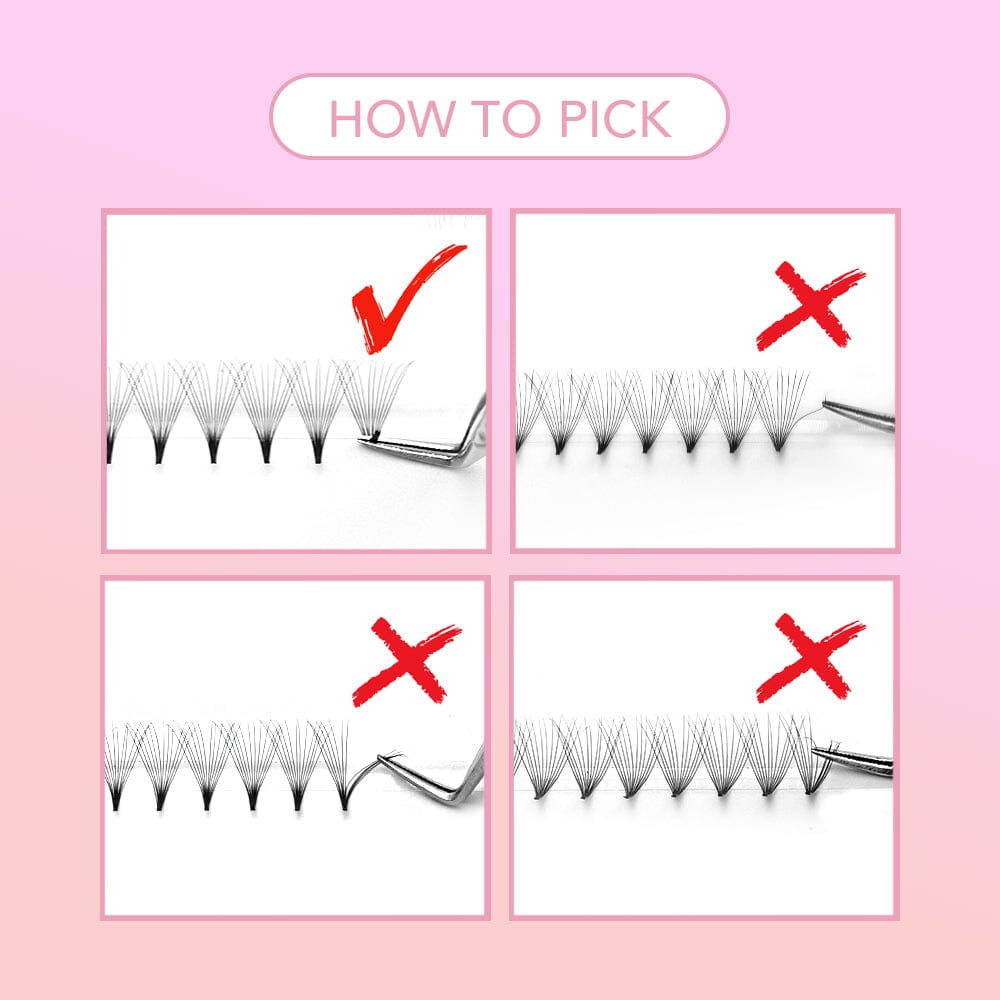 HOW TO PICK