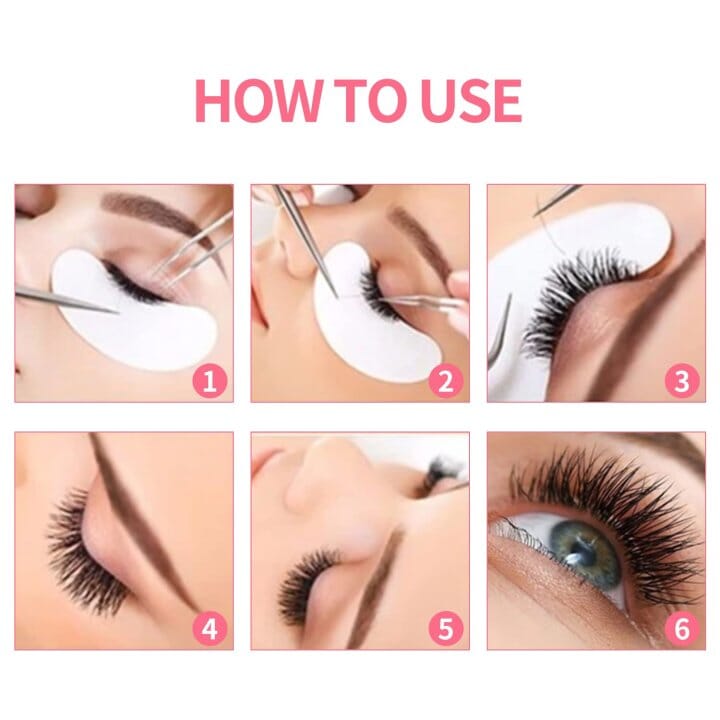 HOW TO USE

1

2

3

4

5

6