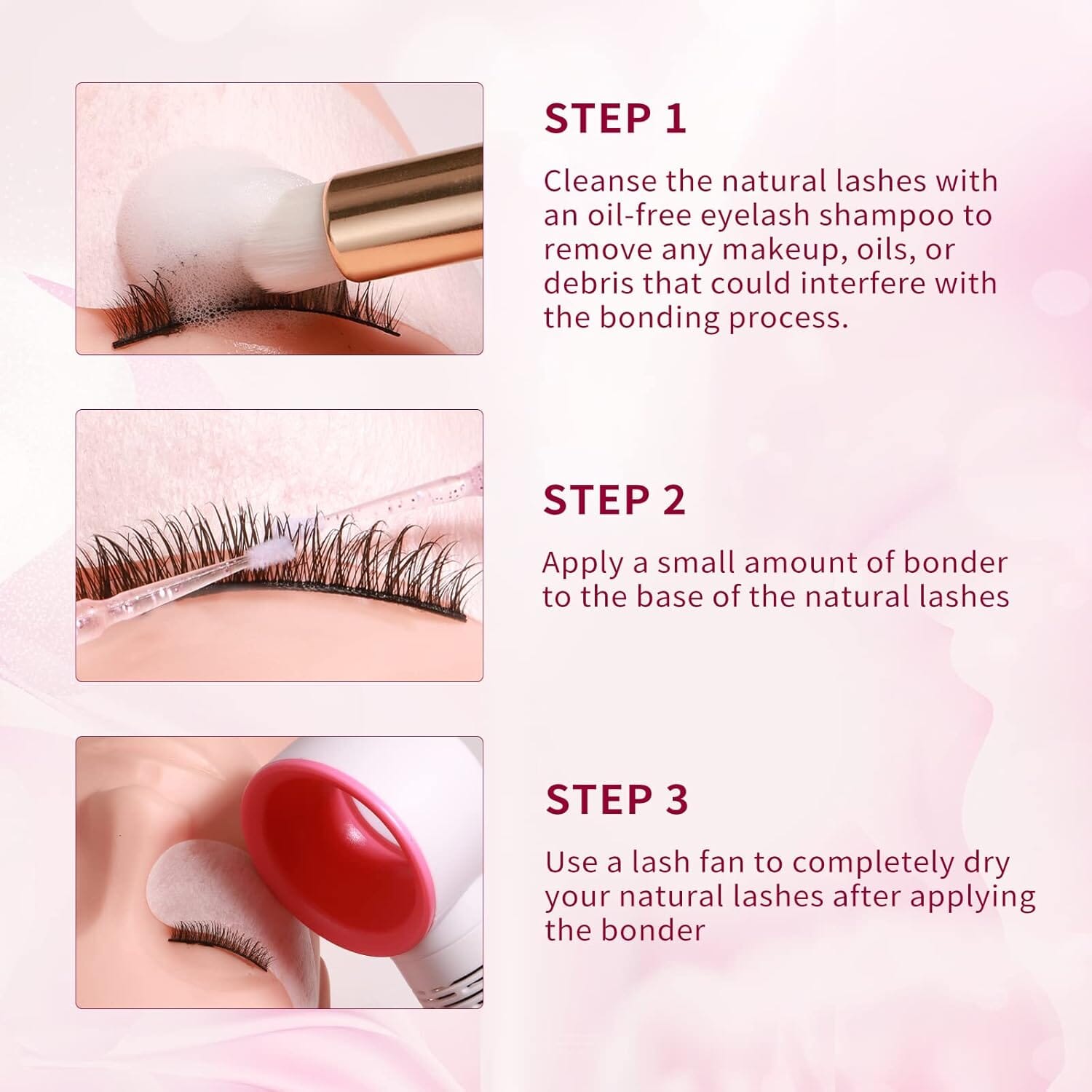 STEP 1

Cleanse the natural lashes with an oil-free eyelash shampoo to remove any makeup, oils, or debris that could interfere with the bonding process.

STEP 2

Apply a small amount of bonder to the base of the natural lashes

STEP 3

Use a lash fan to completely dry your natural lashes after applying the bonder