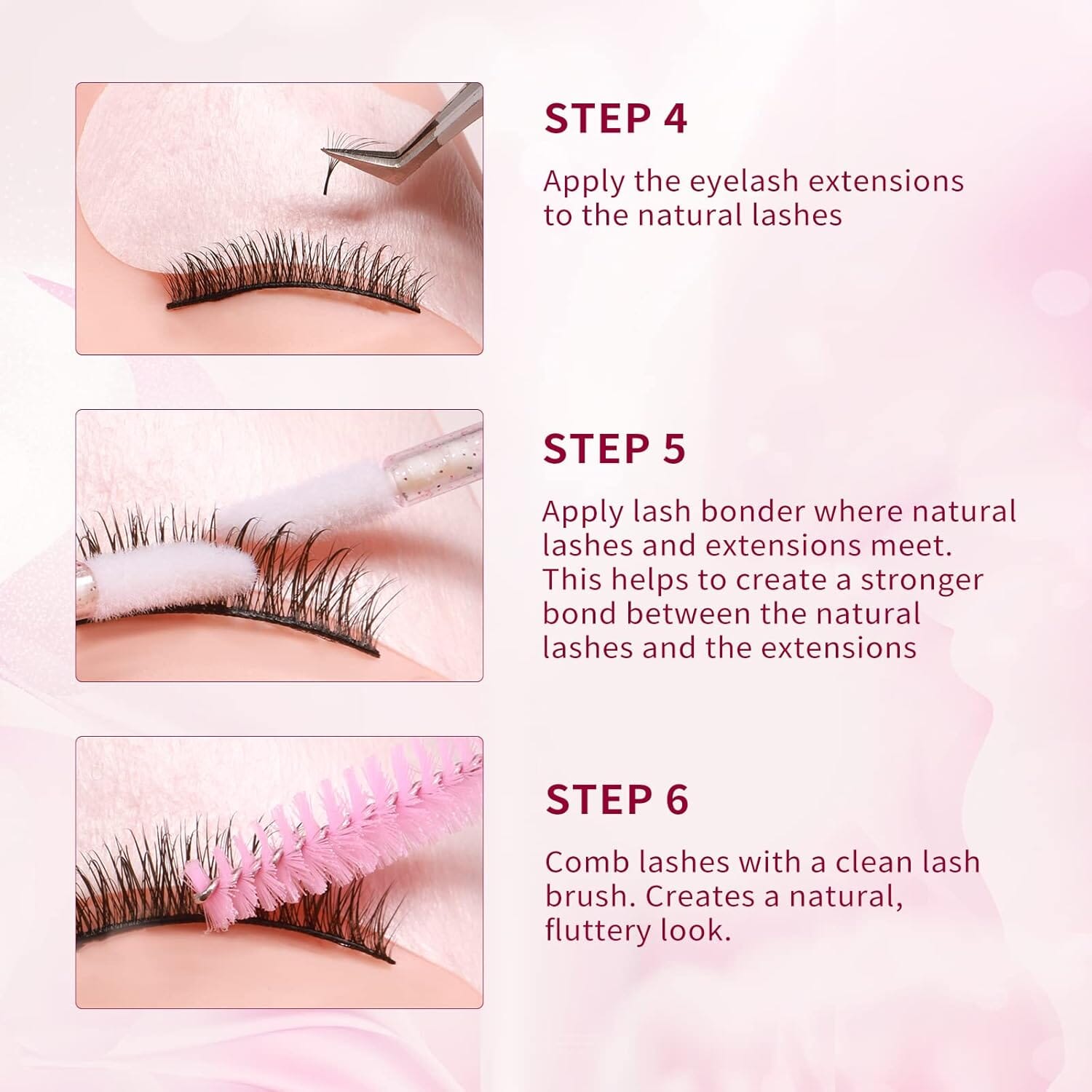 STEP 4

Apply the eyelash extensions to the natural lashes

STEP 5

Apply lash bonder where natural lashes and extensions meet. This helps to create a stronger bond between the natural lashes and the extensions

STEP 6

Comb lashes with a clean lash brush. Creates a natural, fluttery look.