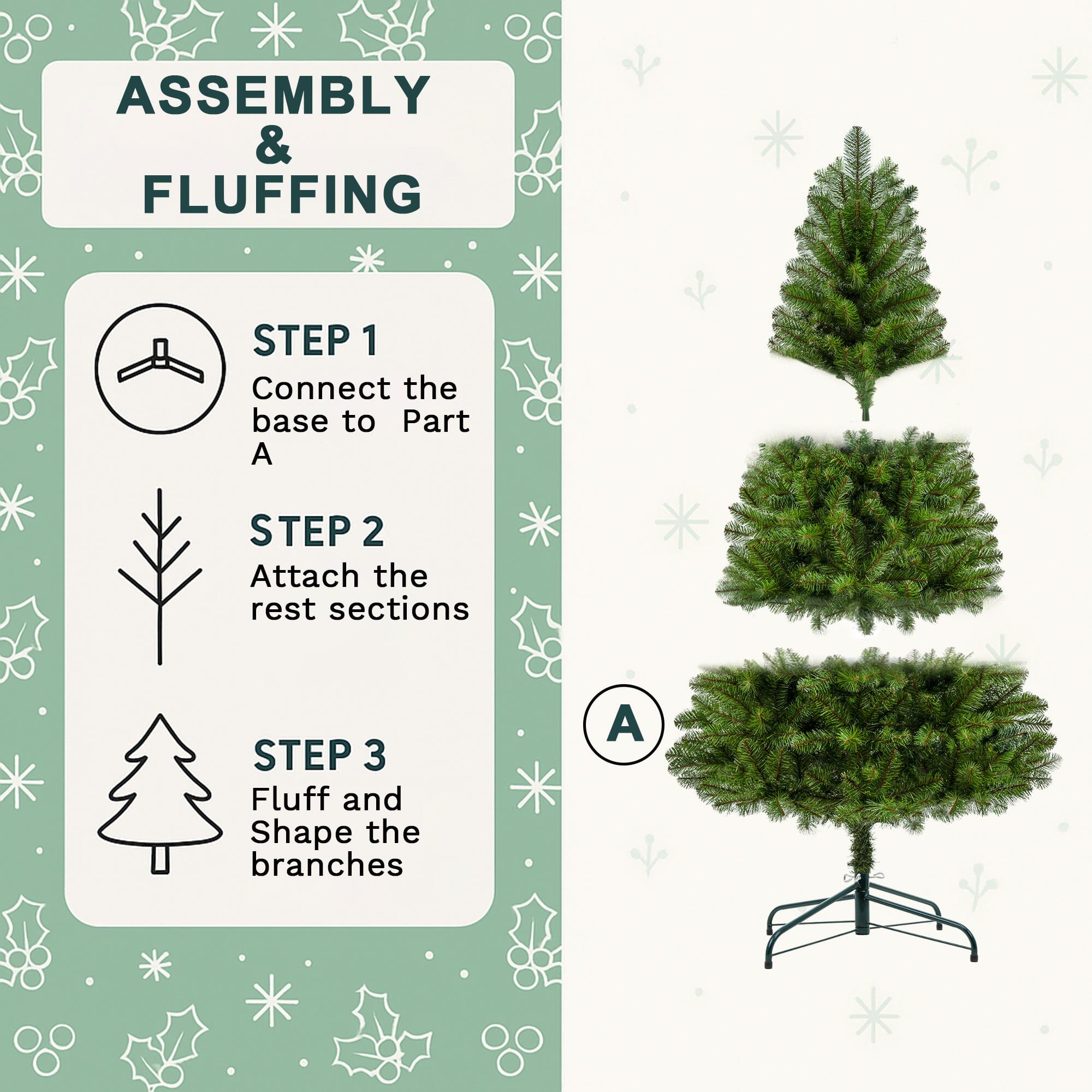 ASSEMBLY
&
FLUFFING

STEP 1
Connect the base to Part A

STEP 2
Attach the rest sections

STEP 3
Fluff and Shape the branches

A