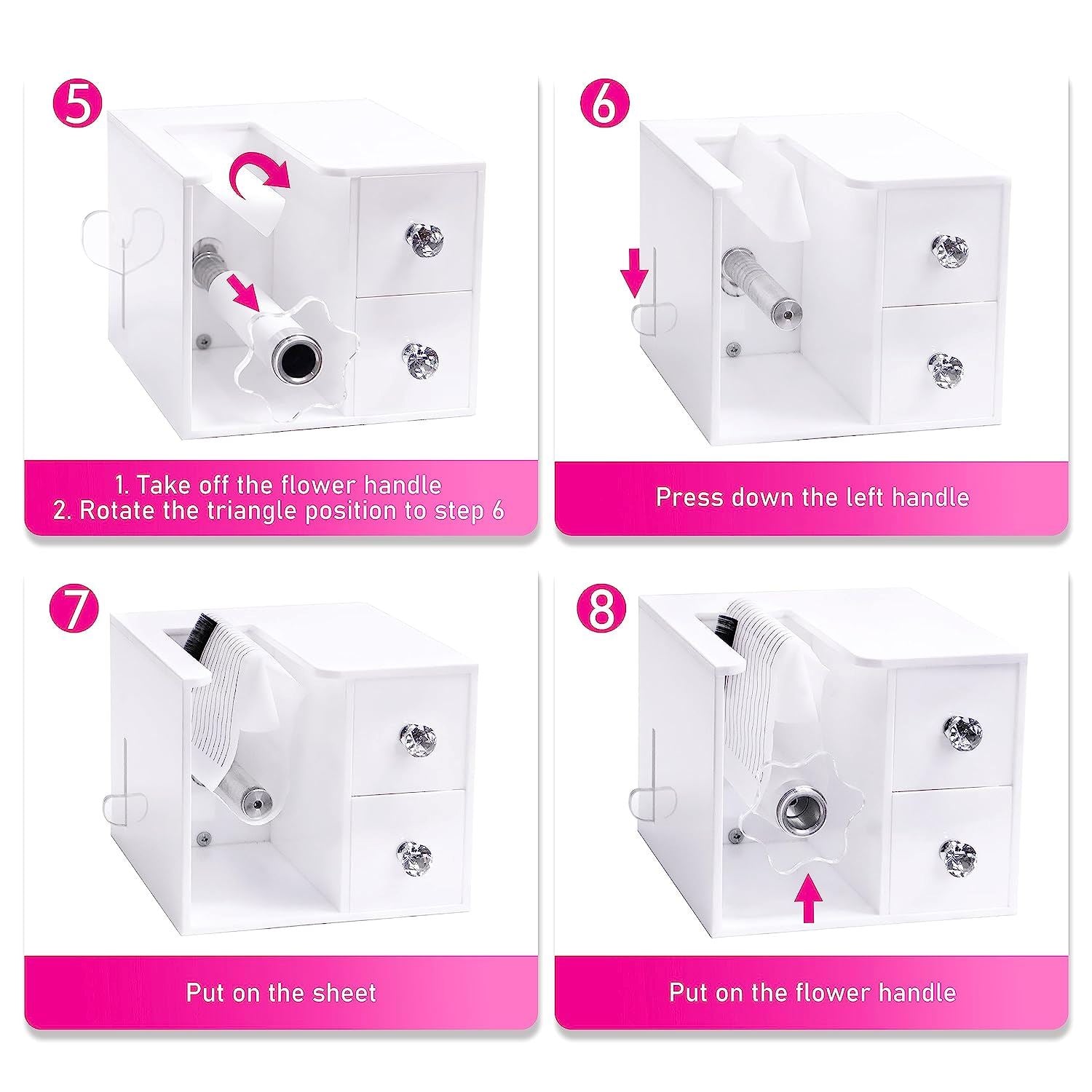 5

1. Take off the flower handle
2. Rotate the triangle position to step 6

6

Press down the left handle

7

Put on the sheet

8

Put on the flower handle