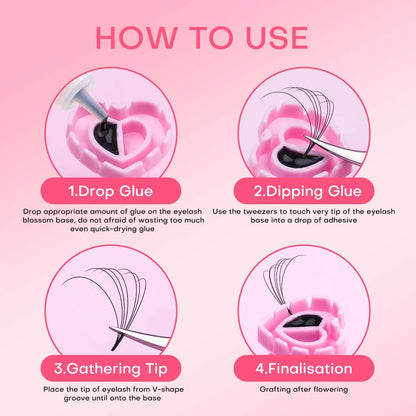 HOW TO USE

1.Drop Glue

Drop appropriate amount of glue on the eyelash blossom base, do not afraid of wasting too much even quick-drying glue

2.Dipping Glue

Use the tweezers to touch very tip of the eyelash base into a drop of adhesive

3.Gathering Tip

Place the tip of eyelash from V-shape groove until onto the base

4.Finalisation

Grafting after flowering