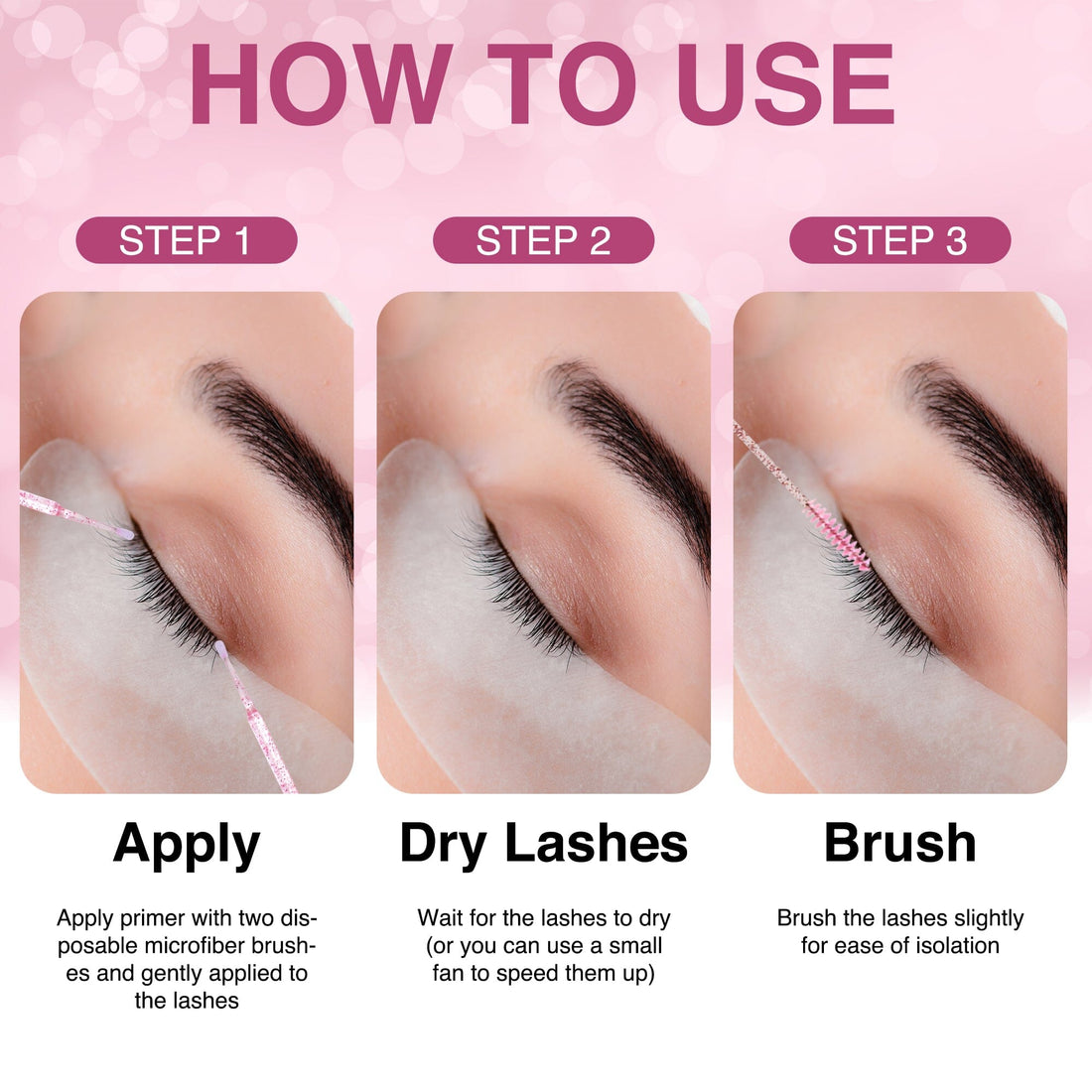 HOW TO USE

STEP 1

Apply

Apply primer with two disposable microfiber brushes and gently applied to the lashes

STEP 2

Dry Lashes

Wait for the lashes to dry (or you can use a small fan to speed them up)

STEP 3

Brush

Brush the lashes slightly for ease of isolation