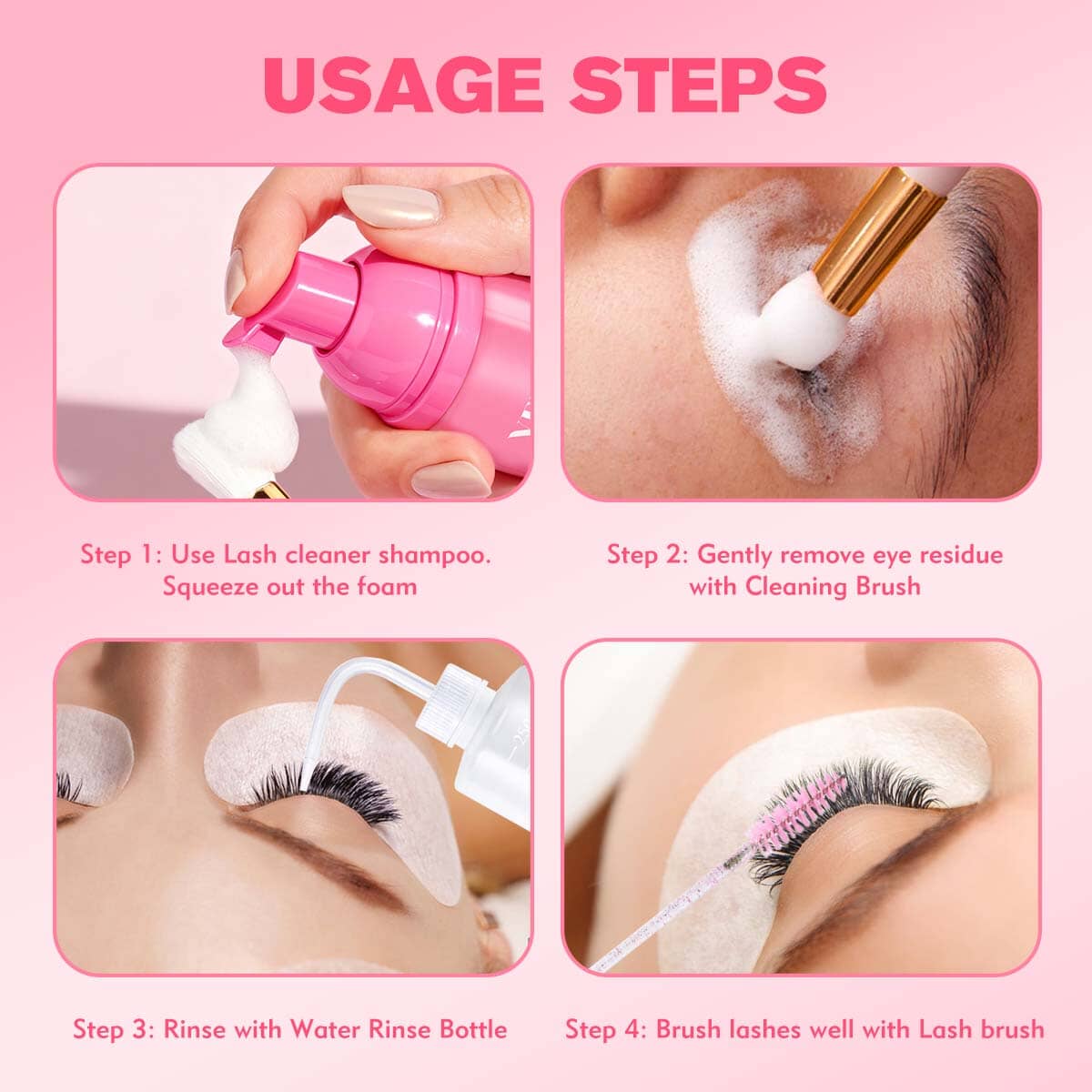 USAGE STEPS

Step 1: Use Lash cleaner shampoo. Squeeze out the foam

Step 2: Gently remove eye residue with Cleaning Brush

Step 3: Rinse with Water Rinse Bottle

Step 4: Brush lashes well with Lash brush