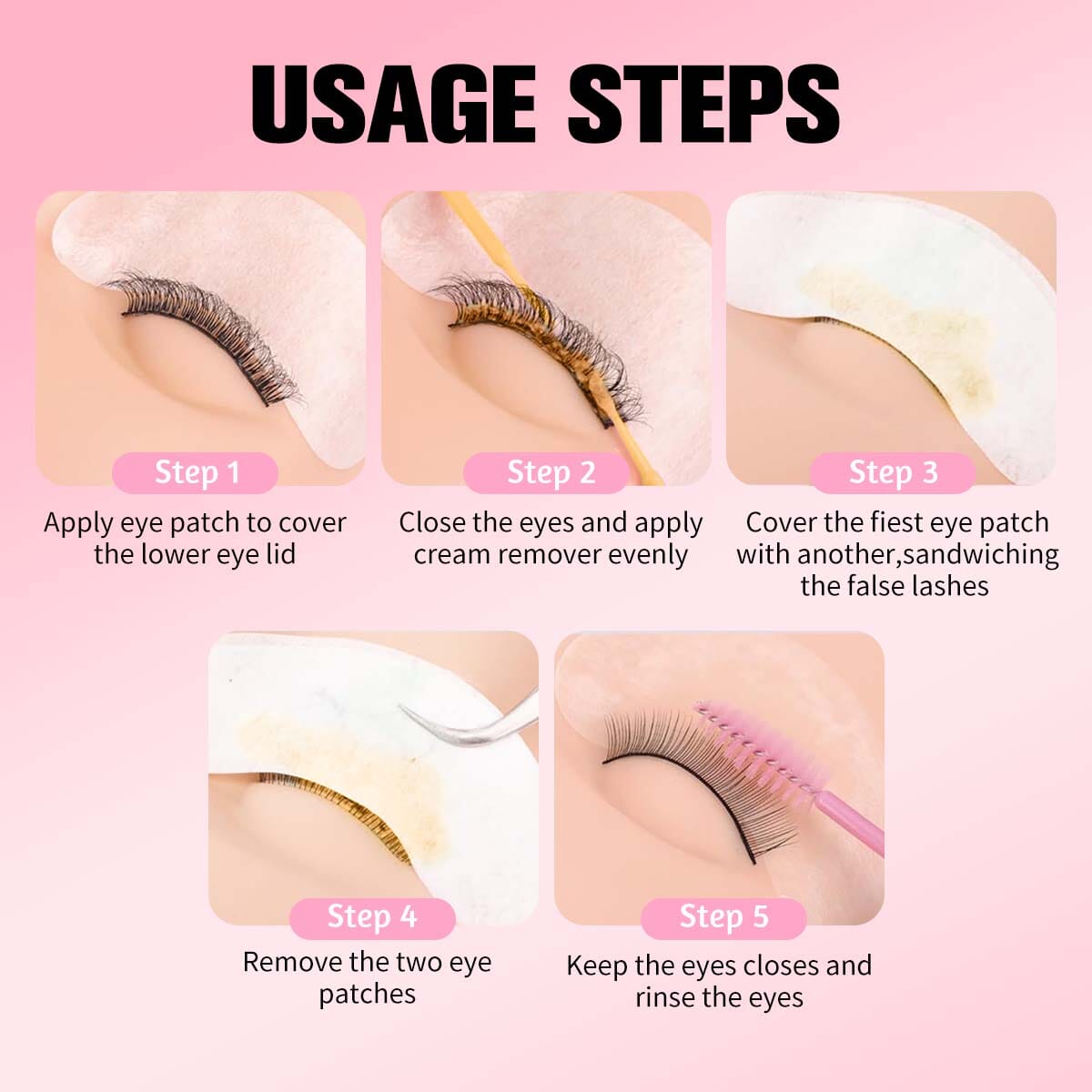 USAGE STEPS

Step 1
Apply eye patch to cover the lower eye lid

Step 2
Close the eyes and apply cream remover evenly

Step 3
Cover the fiest eye patch with another,sandwiching the false lashes

Step 4
Remove the two eye patches

Step 5
Keep the eyes closes and rinse the eyes