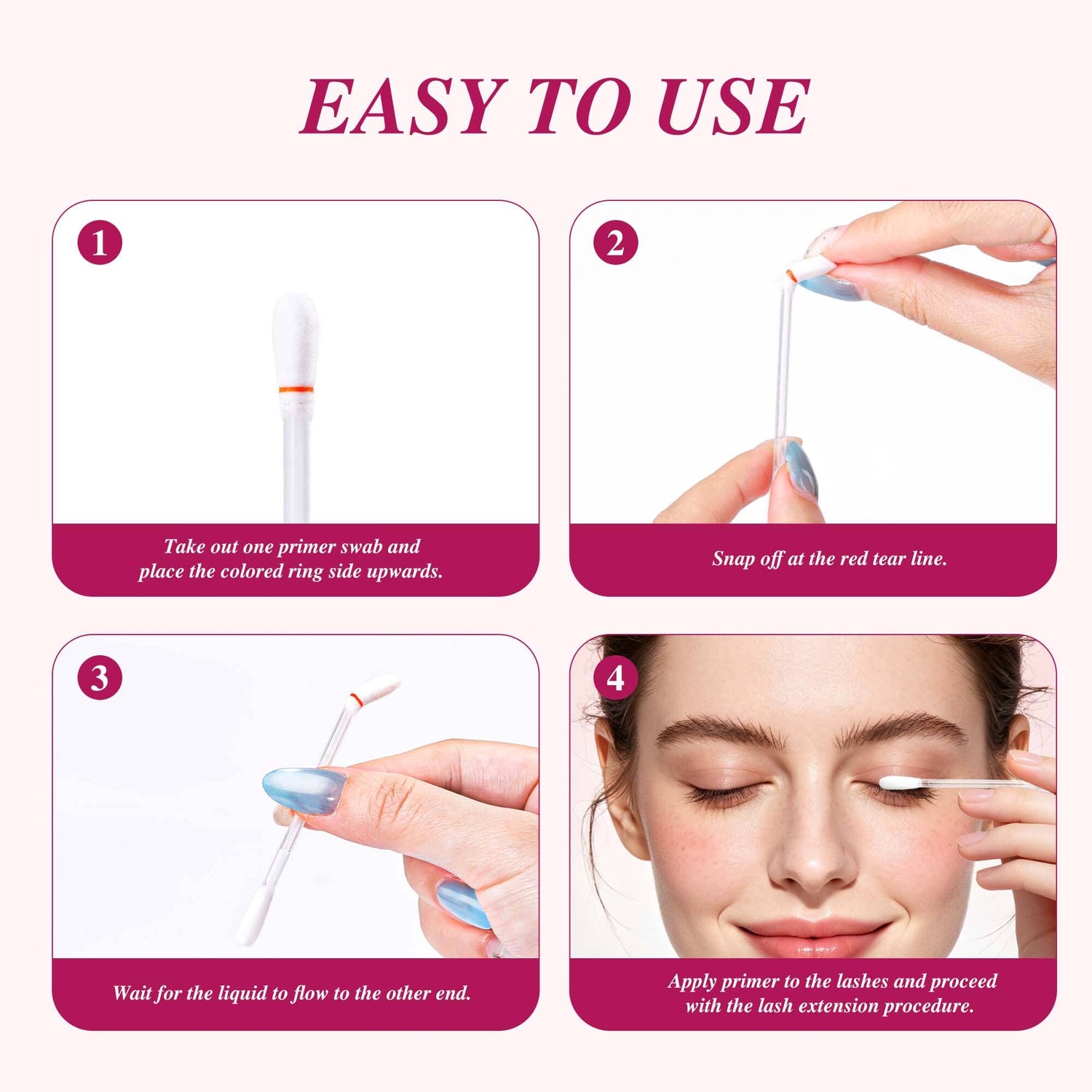 EASY TO USE

1

Take out one primer swab and place the colored ring side upwards.

2

Snap off at the red tear line.

3

Wait for the liquid to flow to the other end.

4

Apply primer to the lashes and proceed with the lash extension procedure.