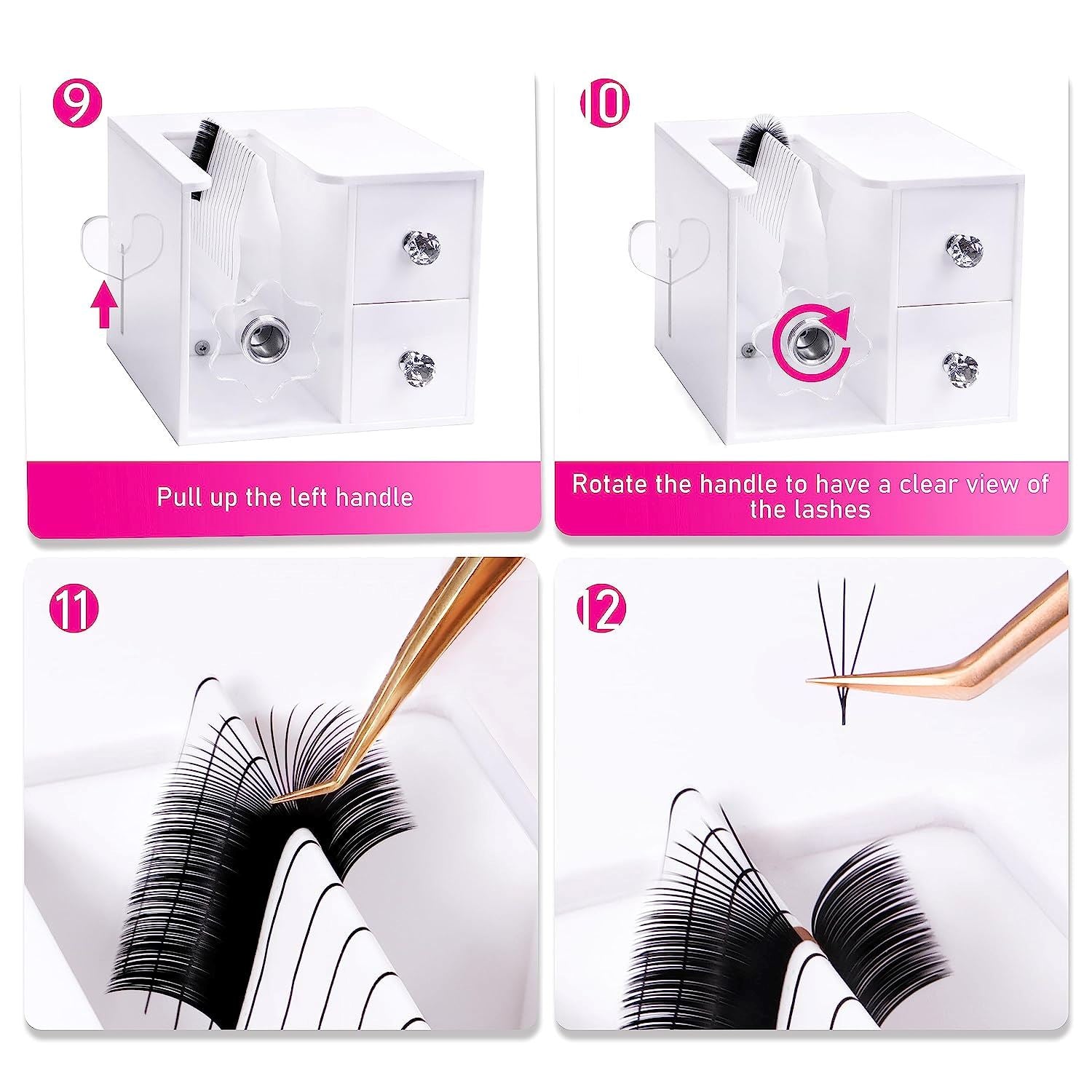 9

Pull up the left handle

10

Rotate the handle to have a clear view of the lashes

11

12